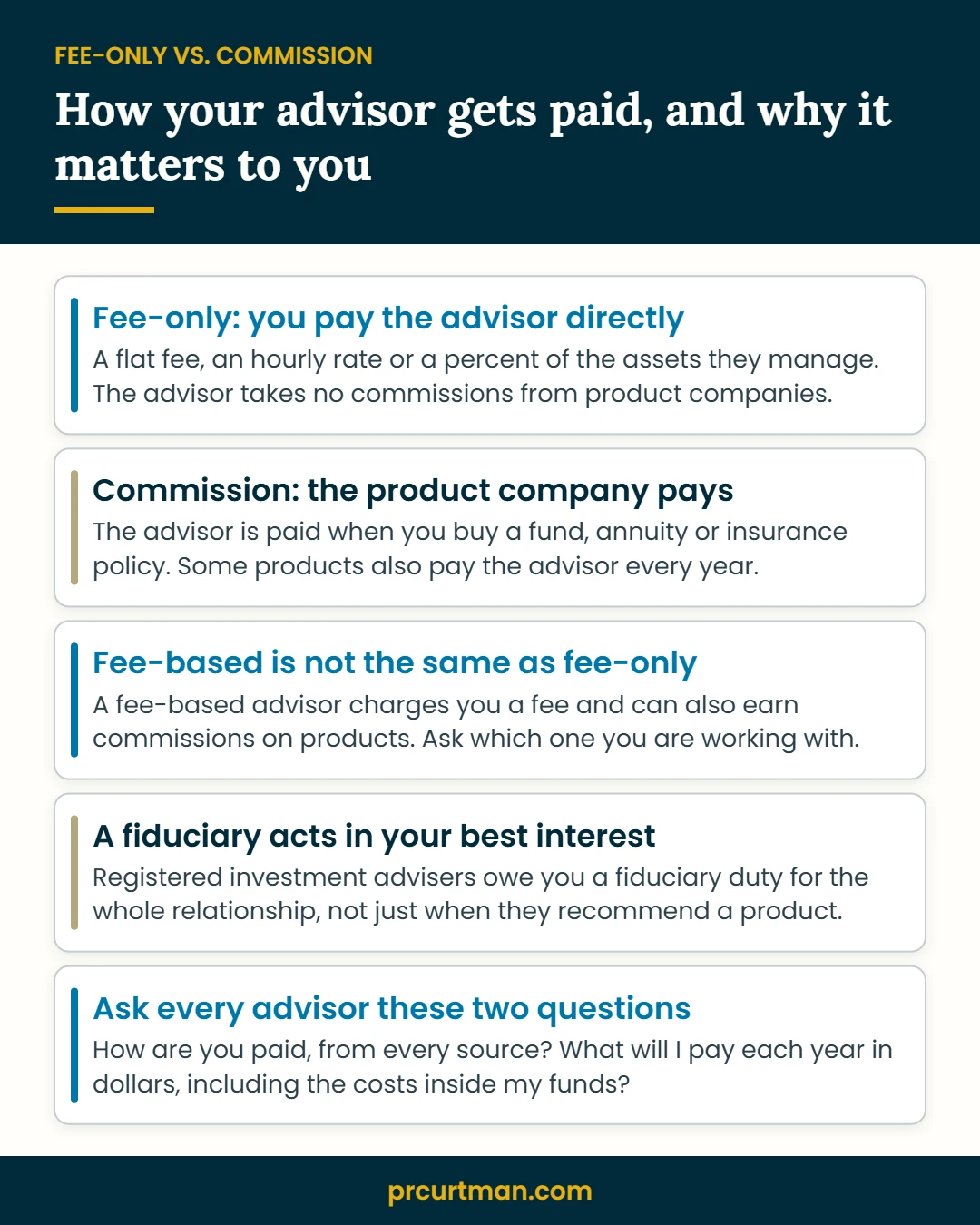 FEE-ONLY VS. COMMISSION

How your advisor gets paid, and why it matters to you

Fee-only: you pay the advisor directly

A flat fee, an hourly rate or a percent of the assets they manage. The advisor takes no commissions from product companies.

Commission: the product company pays

The advisor is paid when you buy a fund, annuity or insurance policy. Some products also pay the advisor every year.

Fee-based is not the same as fee-only

A fee-based advisor charges you a fee and can also earn commissions on products. Ask which one you are working with.

A fiduciary acts in your best interest

Registered investment advisers owe you a fiduciary duty for the whole relationship, not just when they recommend a product.

Ask every advisor these two questions

How are you paid, from every source? What will I pay each year in dollars, including the costs inside my funds?

prcurtman.com